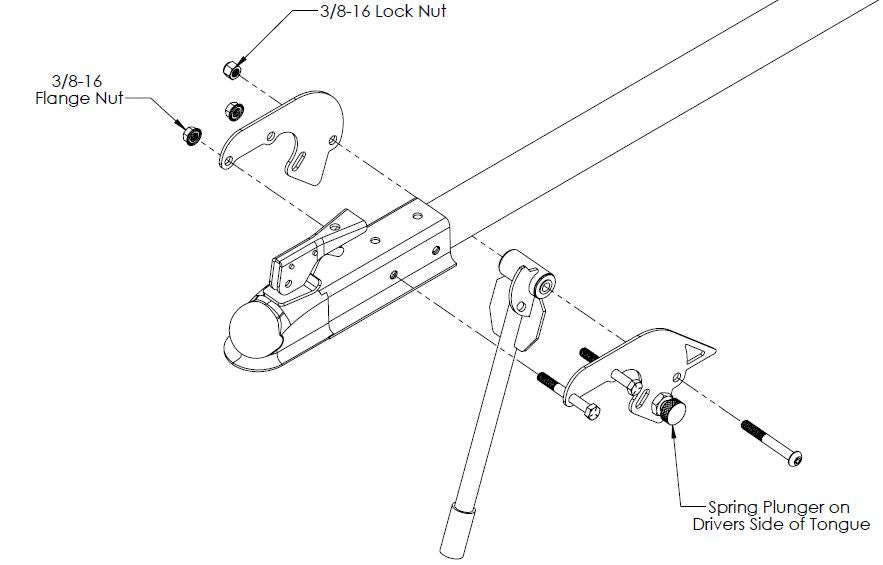 3/8-16 Lock Nut

3/8-16
Flange Nut

Spring Plunger on
Drivers Side of Tongue